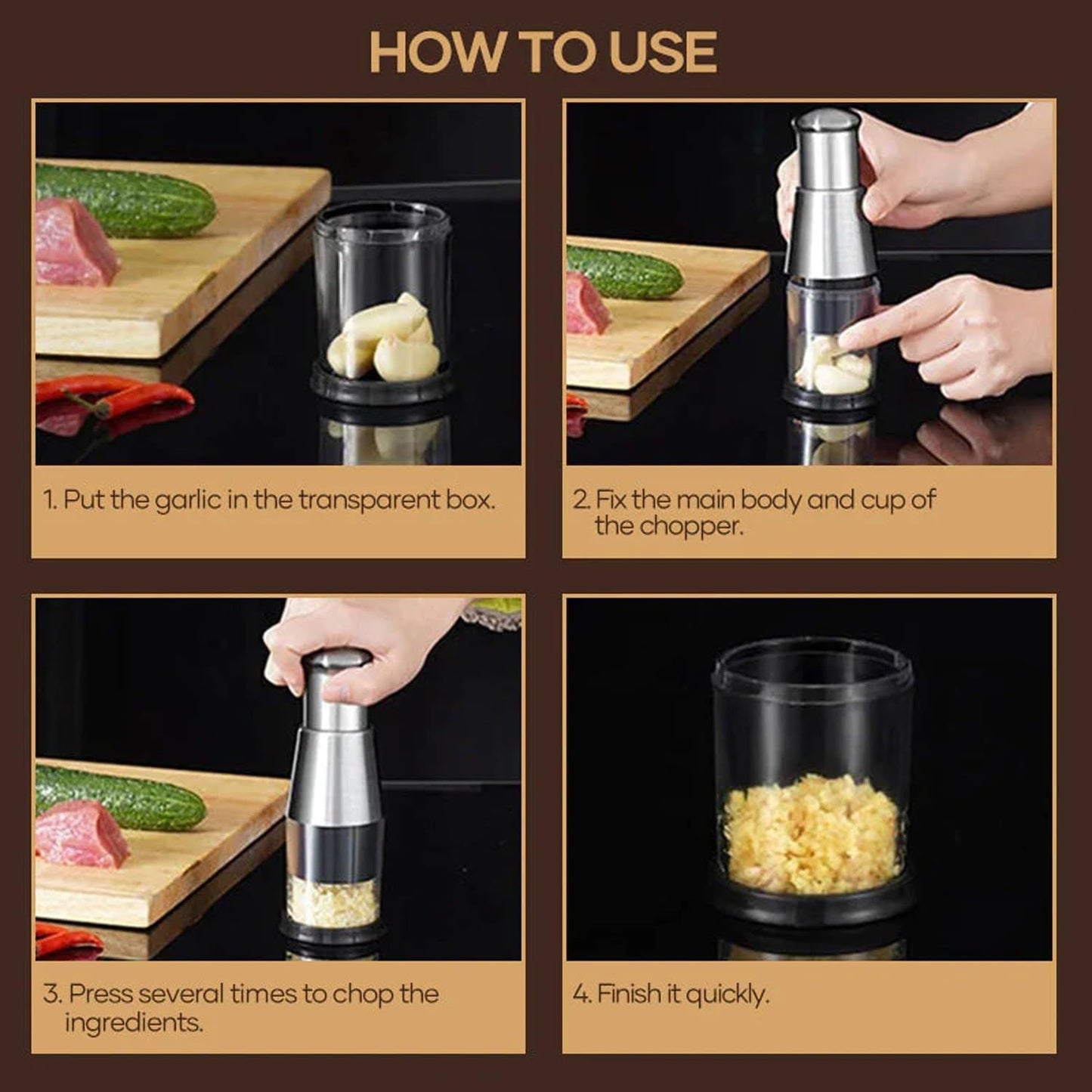 HOW TO USE

1. Put the garlic in the transparent box.

2. Fix the main body and cup of the chopper.

3. Press several times to chop the ingredients.

4. Finish it quickly.